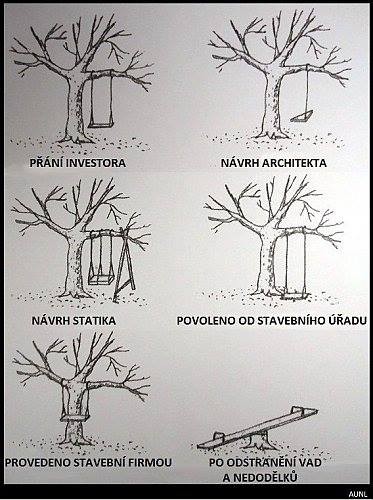 PŘÁNÍ INVESTORA

NÁVRH ARCHITEKTA

NÁVRH STATIKA

POVOLENO OD STAVEBNÍHO ÚŘADU

PROVEDENO STAVEBNÍ FIRMOU

PO ODSTRANĚNÍ VAD A NEDODĚLKŮ

AUNL