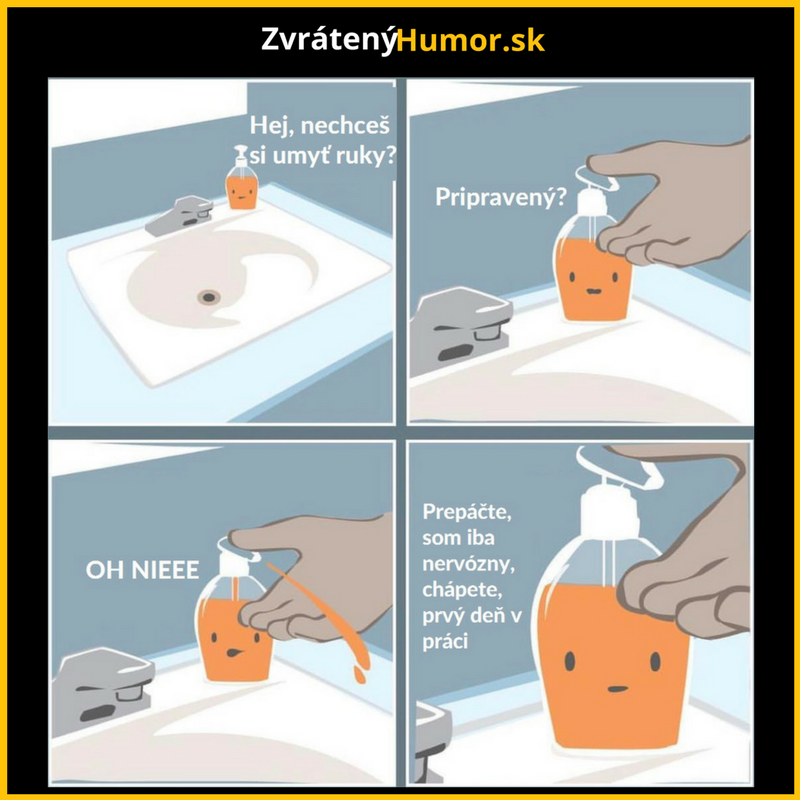 ZvrátenýHumor.sk

Hej, nechceš si umyť ruky?

Pripravený?

OH NIEEE

Prepáčte, som iba nervózny, chápete, prvý deň v práci