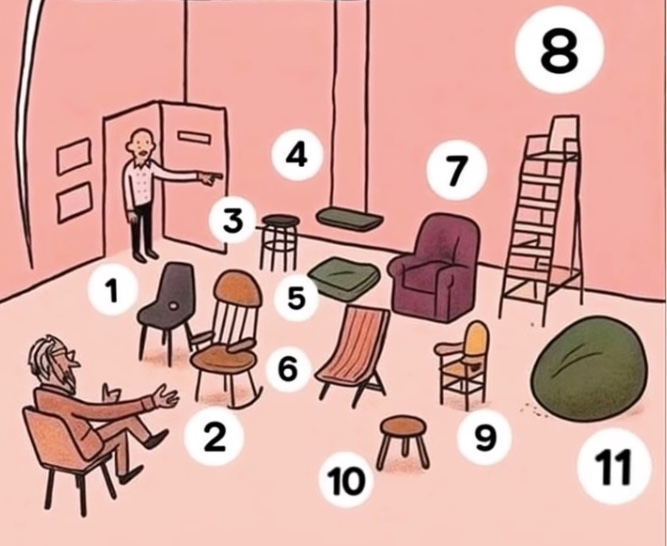 8

4

7

3

1

5

6

2

9

10

11