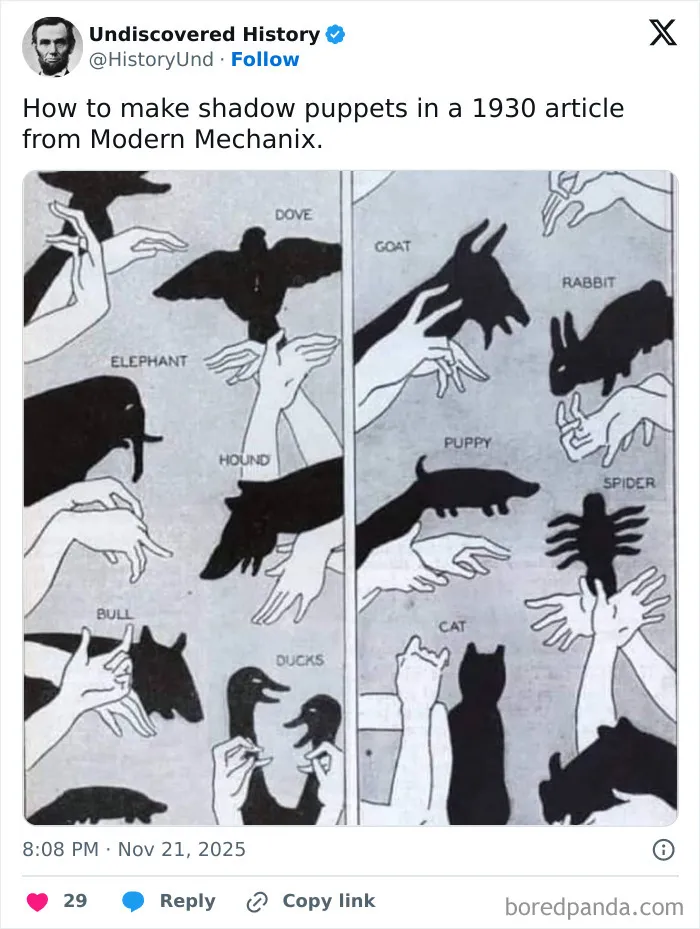 Undiscovered History
@HistoryUnd · Follow

How to make shadow puppets in a 1930 article from Modern Mechanix.

DOVE
ELEPHANT
HOUND
BULL
DUCKS
GOAT
RABBIT
PUPPY
SPIDER
CAT

8:08 PM · Nov 21, 2025

29 Reply Copy link

boredpanda.com